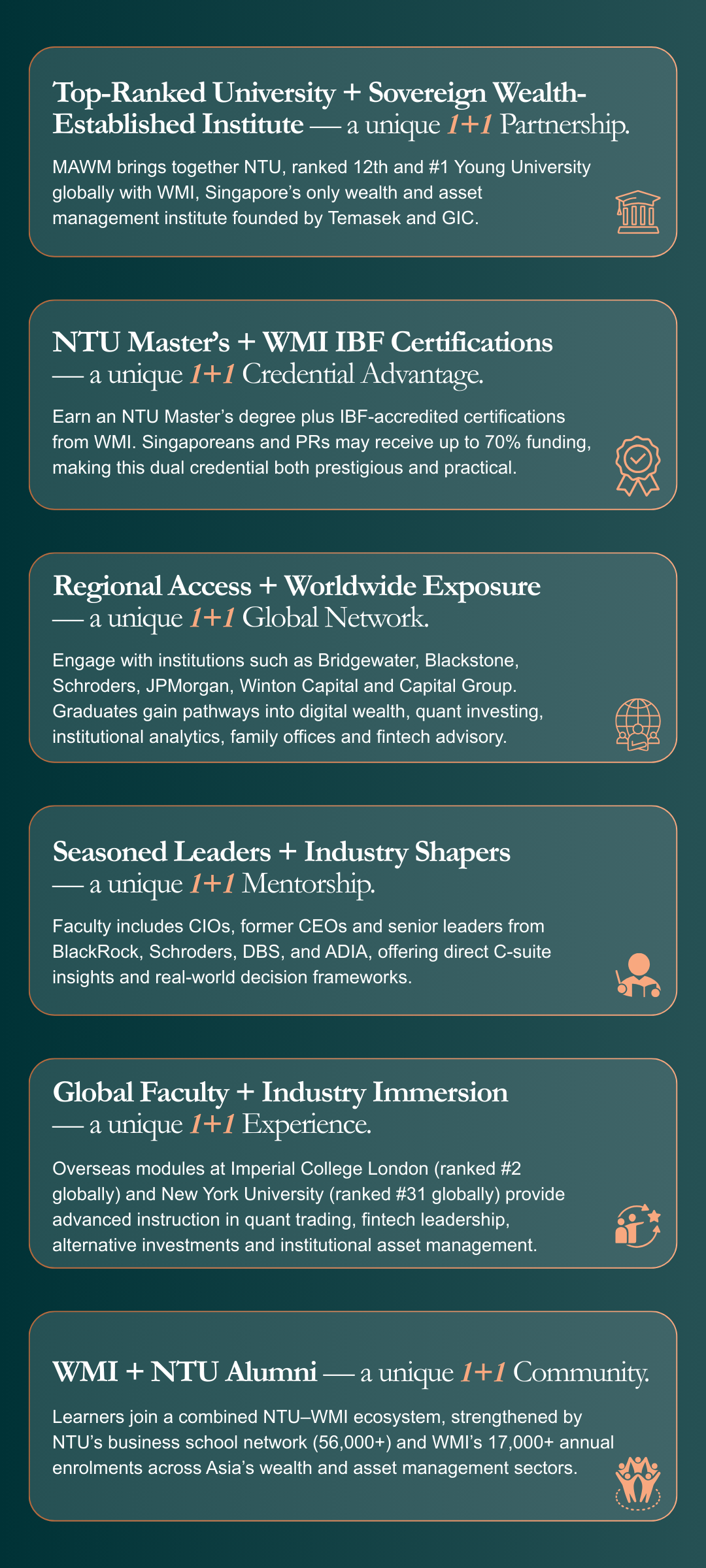 Top-Ranked University + Sovereign Wealth-Established Institute — a unique 1+1 Partnership.

MAWM brings together NTU, ranked 12th and #1 Young University globally with WMI, Singapore's only wealth and asset management institute founded by Temasek and GIC.

NTU Master's + WMI IBF Certifications — a unique 1+1 Credential Advantage.

Earn an NTU Master's degree plus IBF-accredited certifications from WMI. Singaporeans and PRs may receive up to 70% funding, making this dual credential both prestigious and practical.

Regional Access + Worldwide Exposure — a unique 1+1 Global Network.

Engage with institutions such as Bridgewater, Blackstone, Schroders, JPMorgan, Winton Capital and Capital Group. Graduates gain pathways into digital wealth, quant investing, institutional analytics, family offices and fintech advisory.

Seasoned Leaders + Industry Shapers — a unique 1+1 Mentorship.

Faculty includes CIOs, former CEOs and senior leaders from BlackRock, Schroders, DBS, and ADIA, offering direct C-suite insights and real-world decision frameworks.

Global Faculty + Industry Immersion — a unique 1+1 Experience.

Overseas modules at Imperial College London (ranked #2 globally) and New York University (ranked #31 globally) provide advanced instruction in quant trading, fintech leadership, alternative investments and institutional asset management.

WMI + NTU Alumni — a unique 1+1 Community.

Learners join a combined NTU–WMI ecosystem, strengthened by NTU's business school network (56,000+) and WMI's 17,000+ annual enrolments across Asia's wealth and asset management sectors.